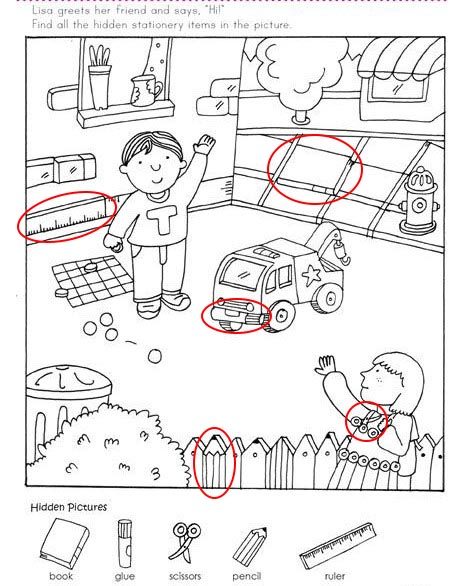 Lisa greets her friend and says, "Hi!"
Find all the hidden stationery items in the picture.

T

Hidden Pictures

book glue scissors pencil ruler