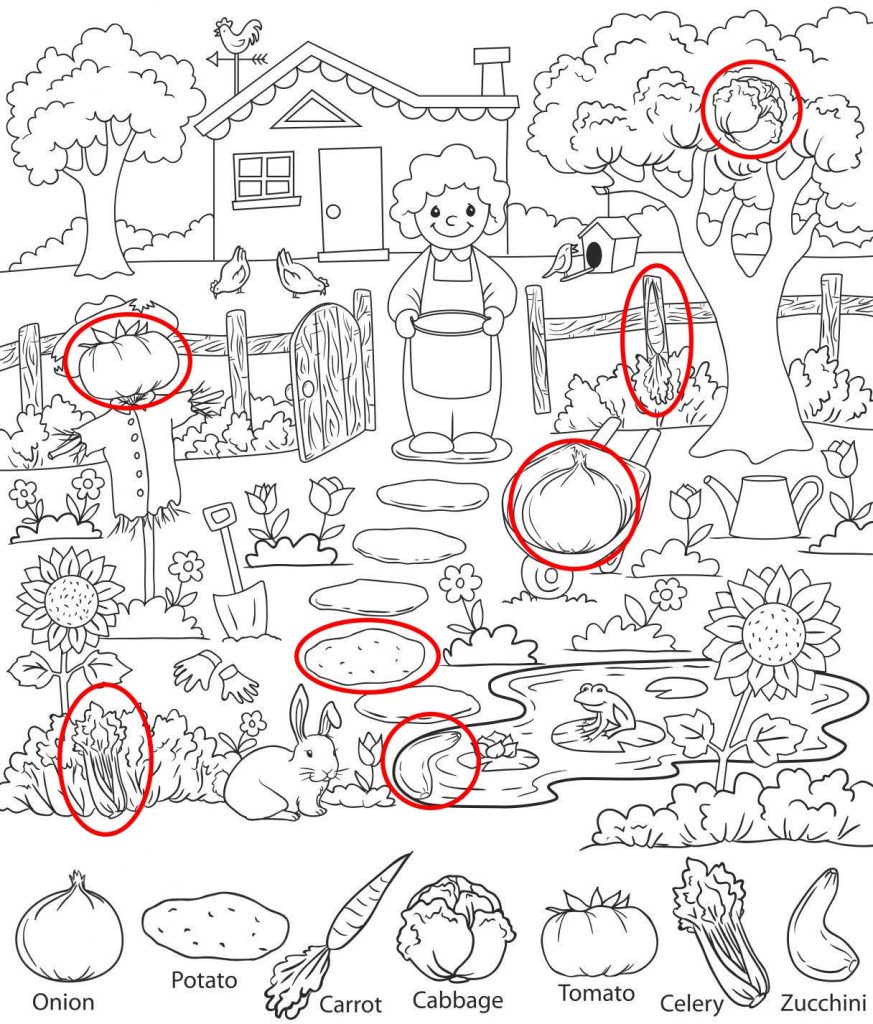 Onion Potato Carrot Cabbage Tomato Celery Zucchini