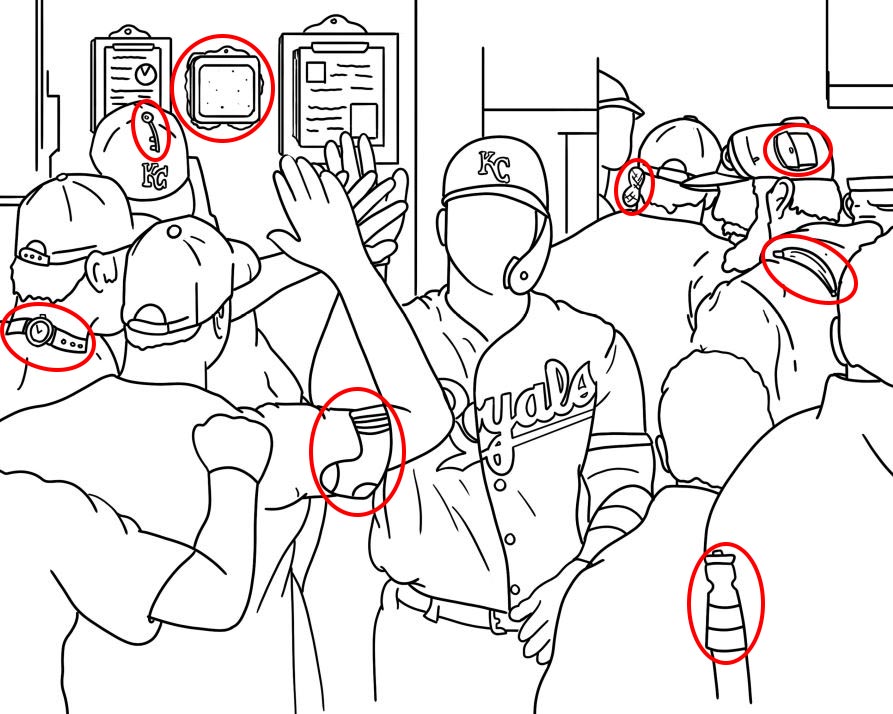 KC

KC

Royals