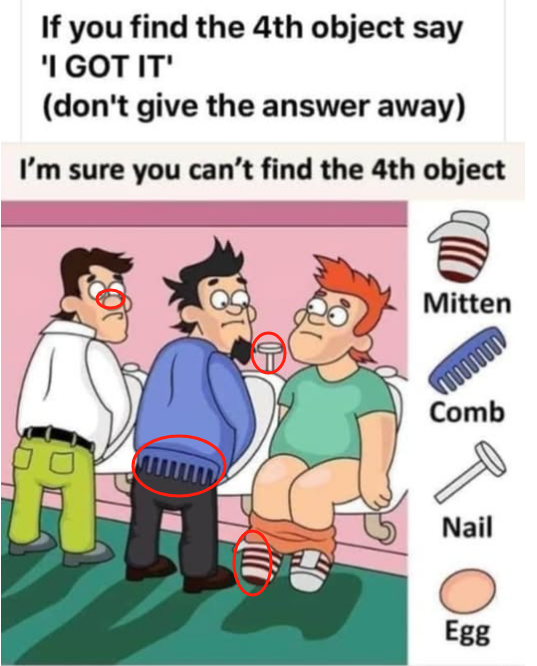 If you find the 4th object say 'I GOT IT' (don't give the answer away)

I'm sure you can't find the 4th object

Mitten

Comb

Nail

Egg