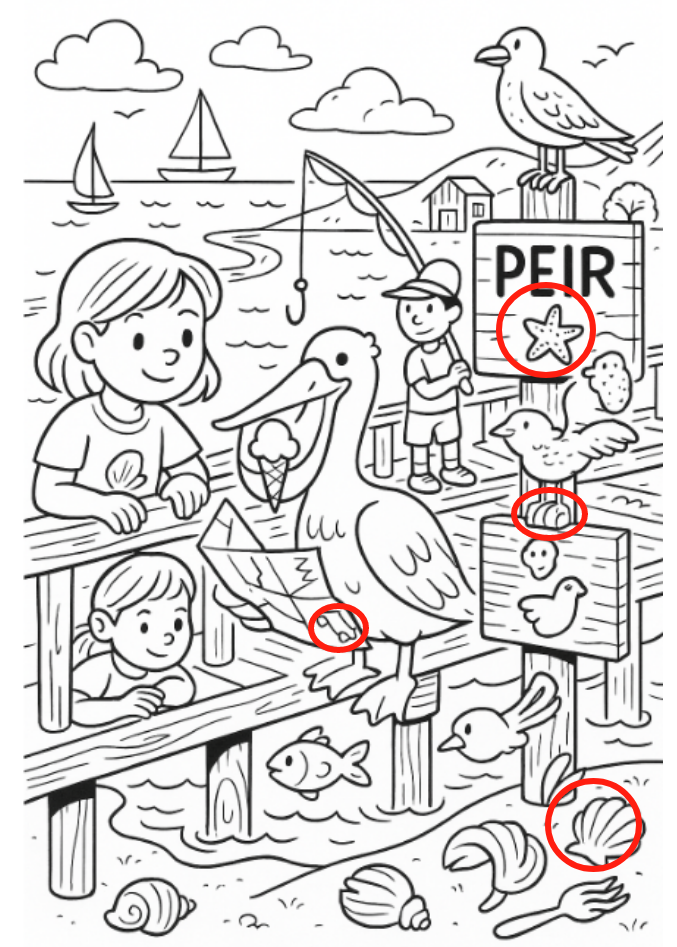 PEIR